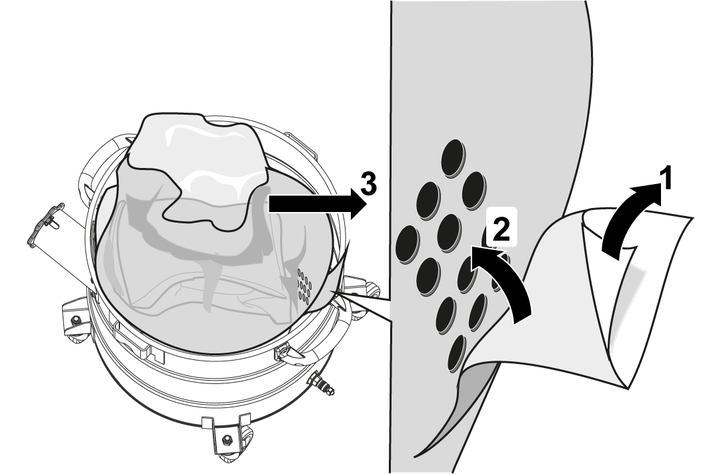 3
2
1