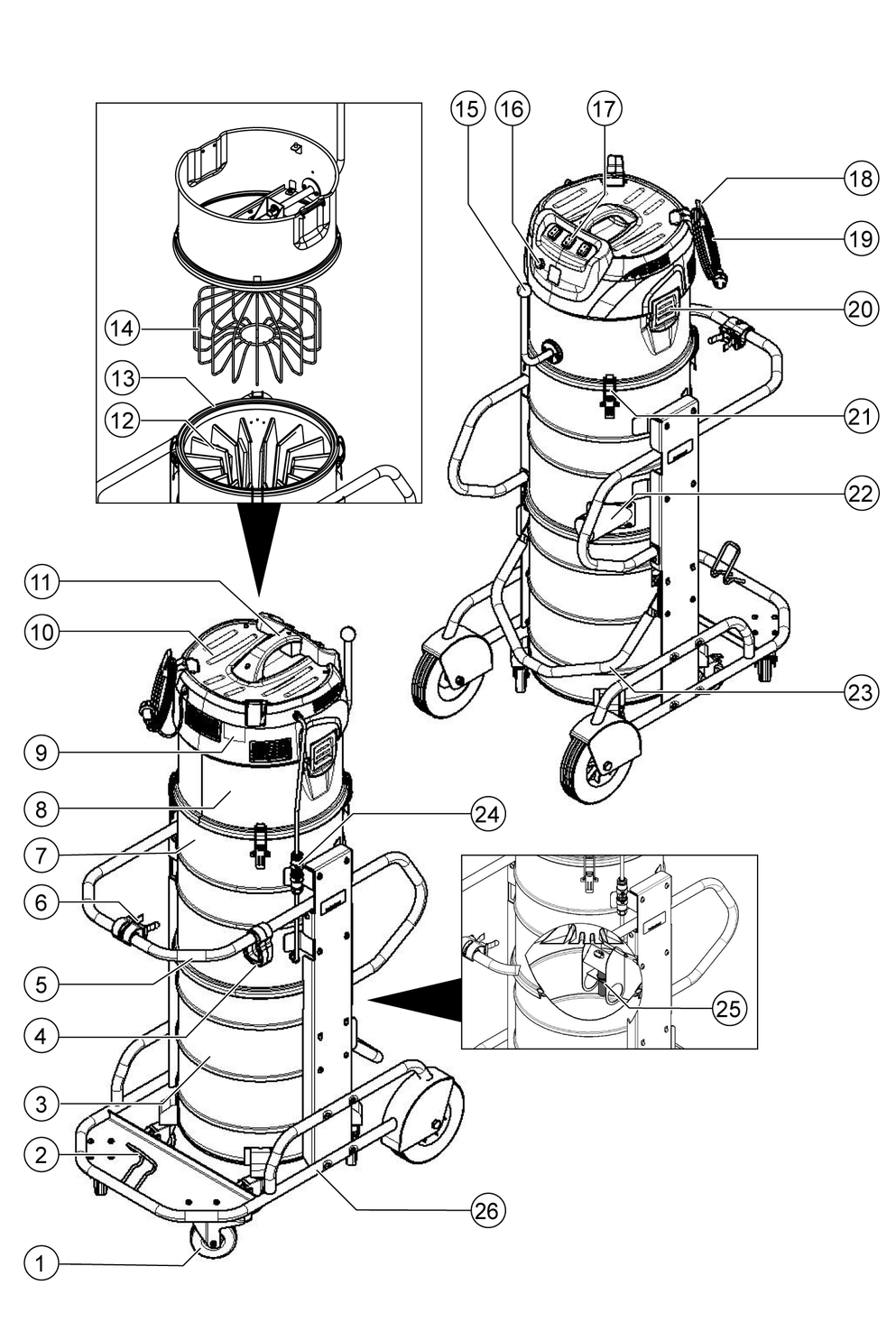 15
16
17
18
19
20
21
22
23
14
13
12
11
10
9
8
7
6
5
4
3
2
1
24
25
26