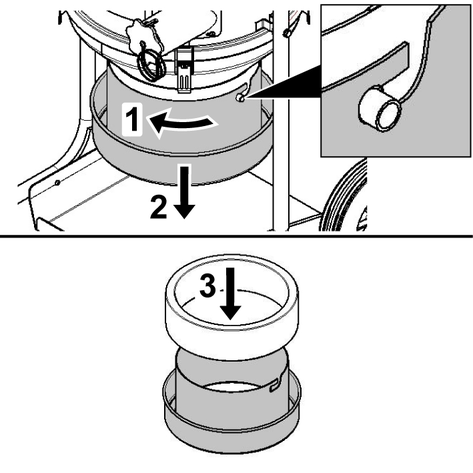 1
2
3