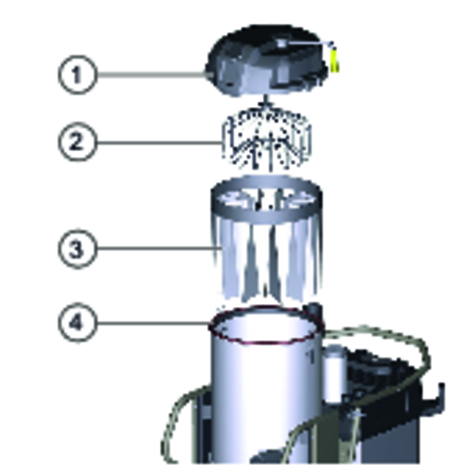 1
2
3
4