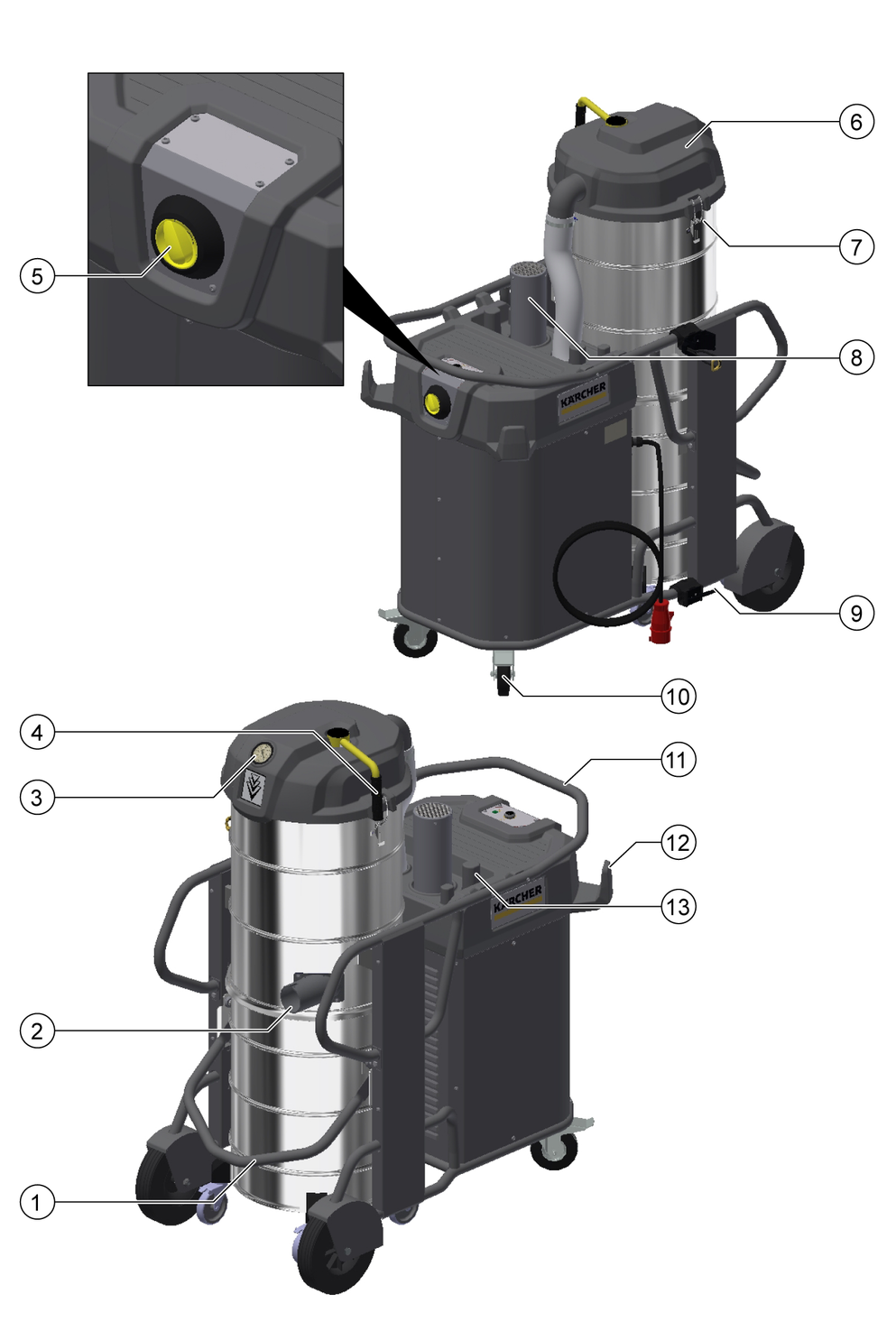 5
6
7
8
KÄRCHER
9
10
4
3
11
12
13
KÄRCHER
2
1