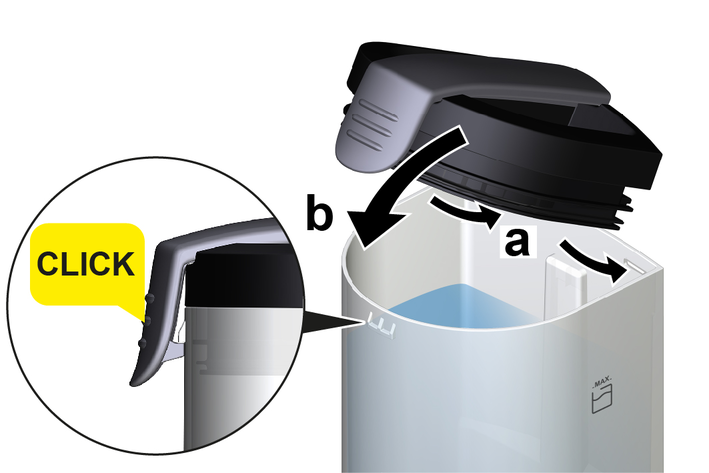 CLICK

b

a

MAX