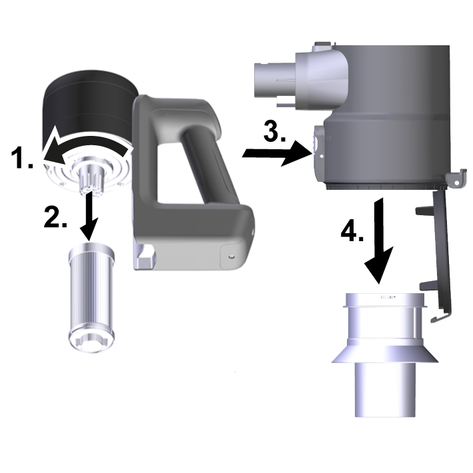 1.
2.
3.
4.