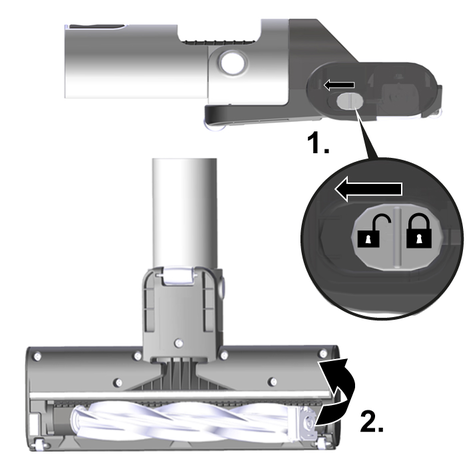 1.

2.