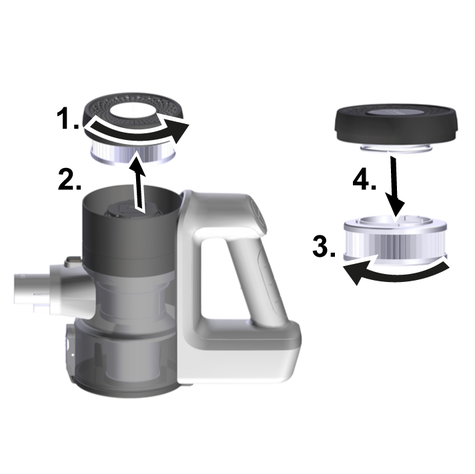 1.
2.
4.
3.