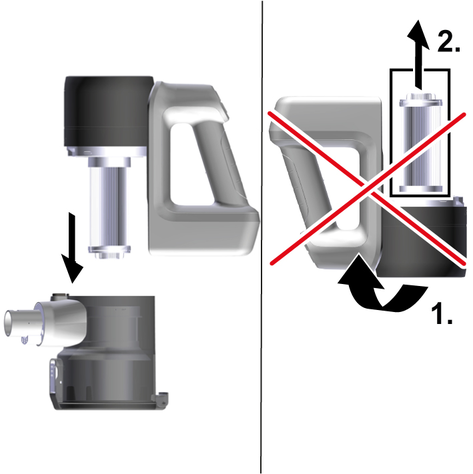 2.

1.