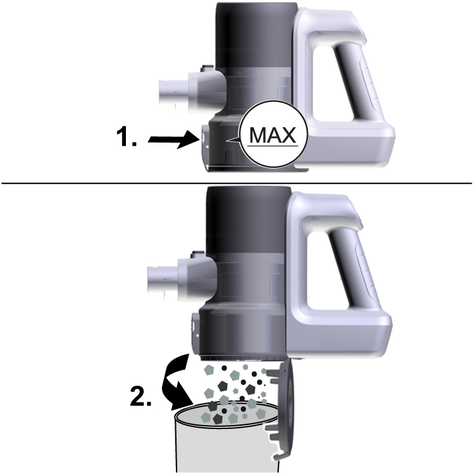 1.

MAX

2.