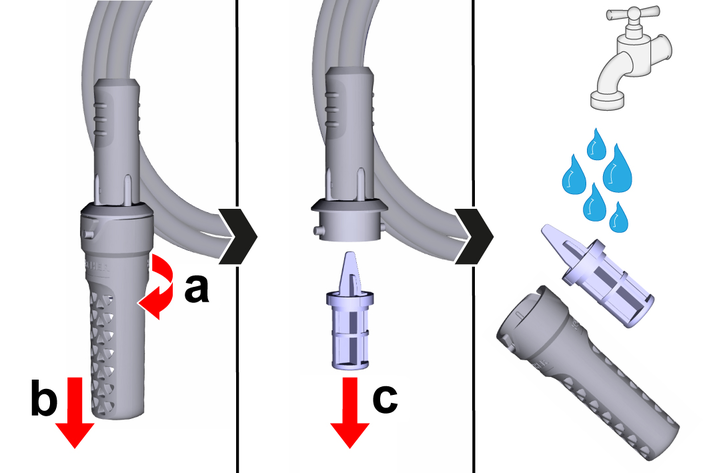 a
b
c