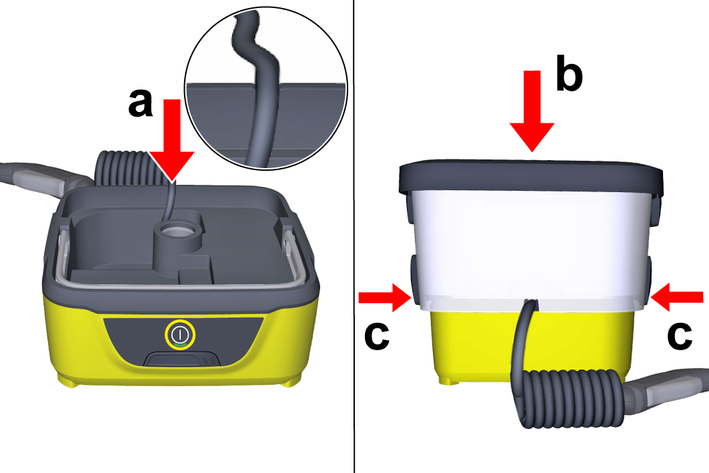 a

b

c

c