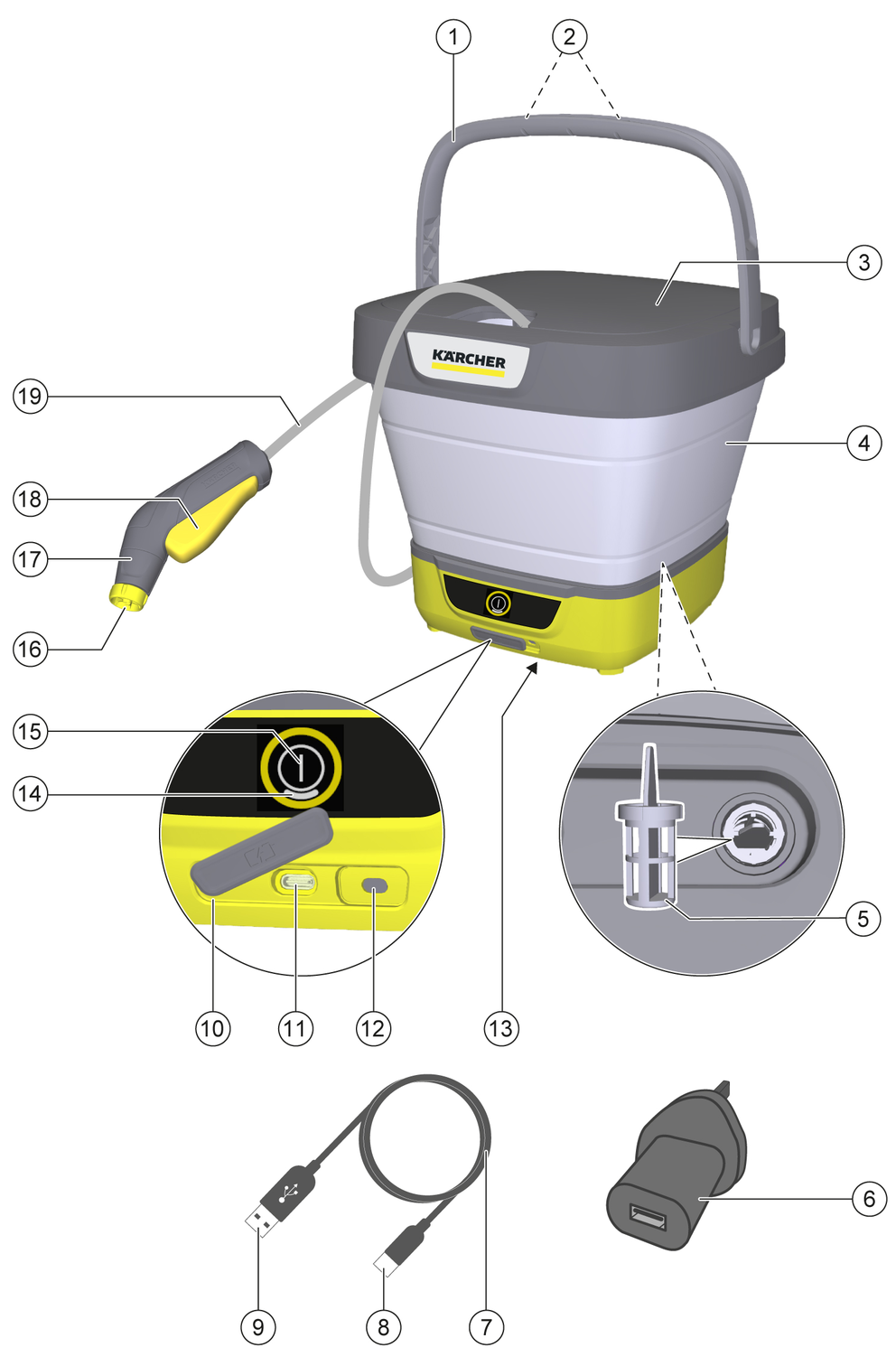 1
2
3
KÄRCHER
19
4
18
17
16
15
14
5
10
11
12
13
6
9
8
7