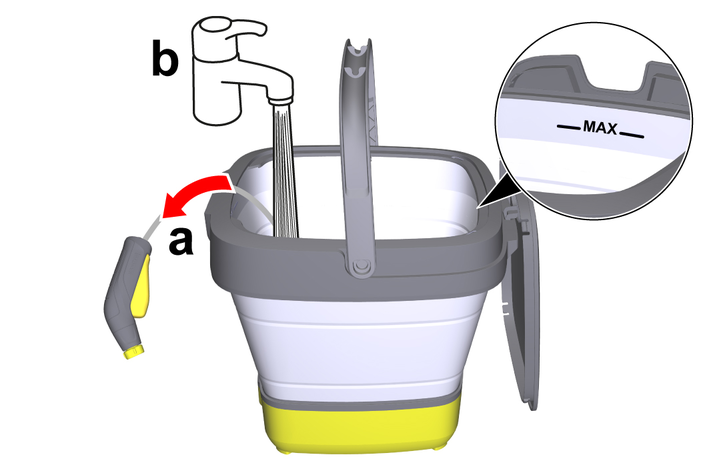 b
a
MAX