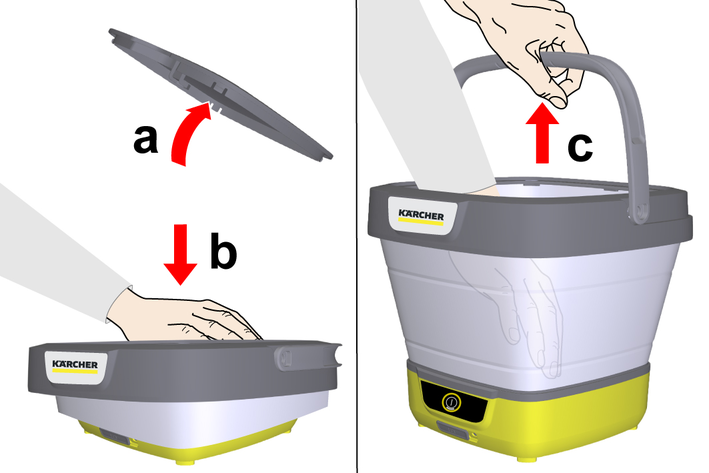 a
b
KÄRCHER
c
KÄRCHER