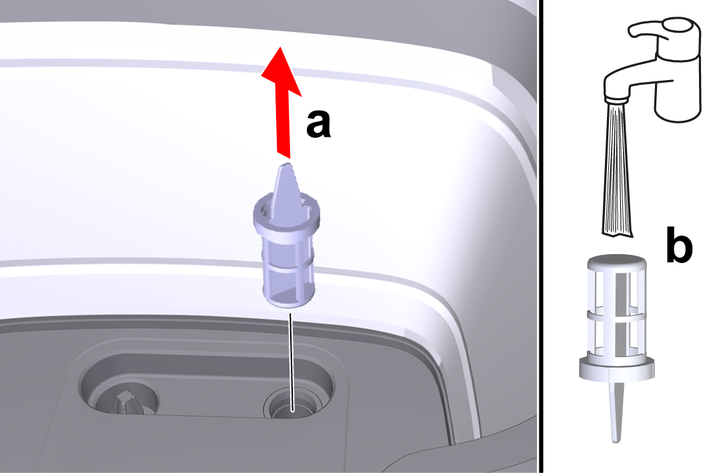 a

b