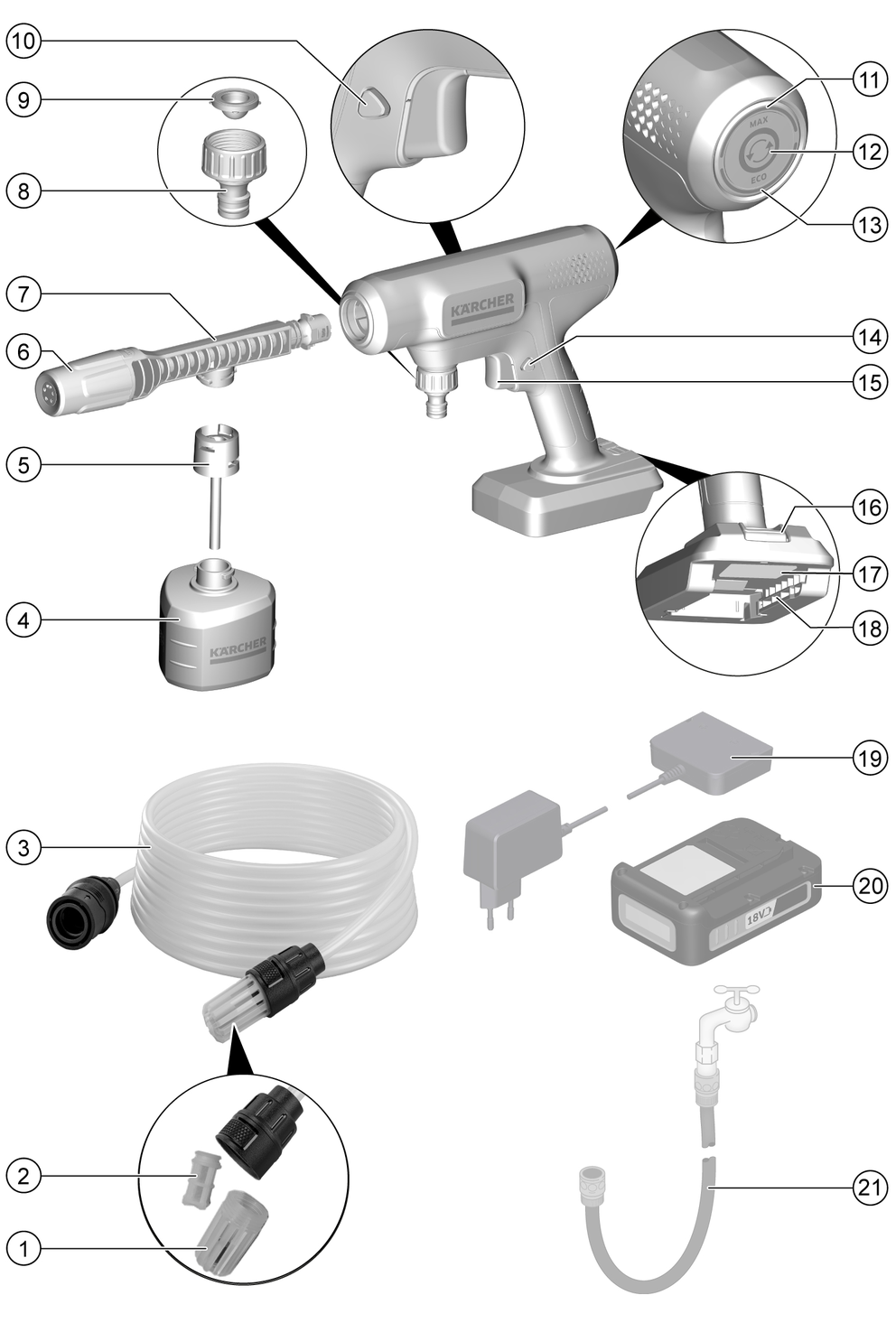 10
9
8
7
6
5
4
3
2
1
11
12
13
14
15
16
17
18
19
20
21
MAX
ECO
KÄRCHER
KÄRCHER
18V