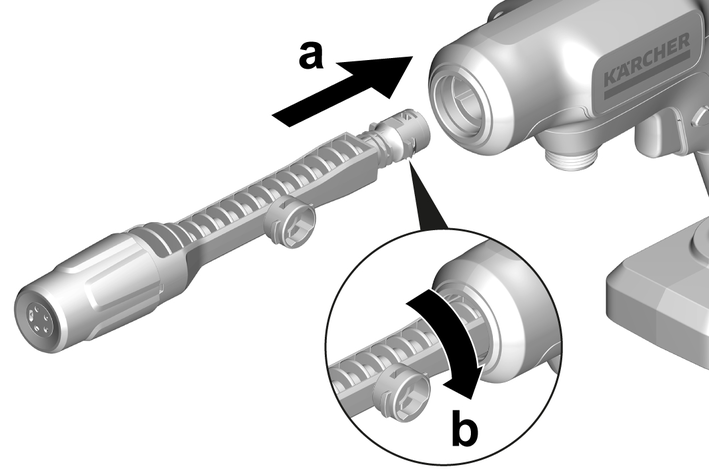 a
KÄRCHER
b