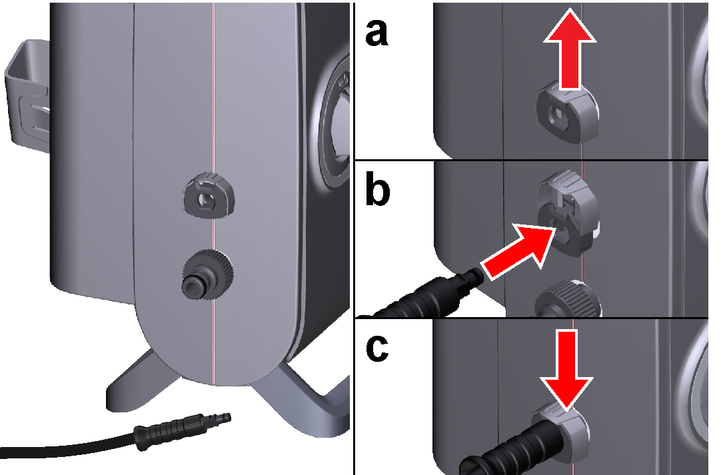 a

b

c