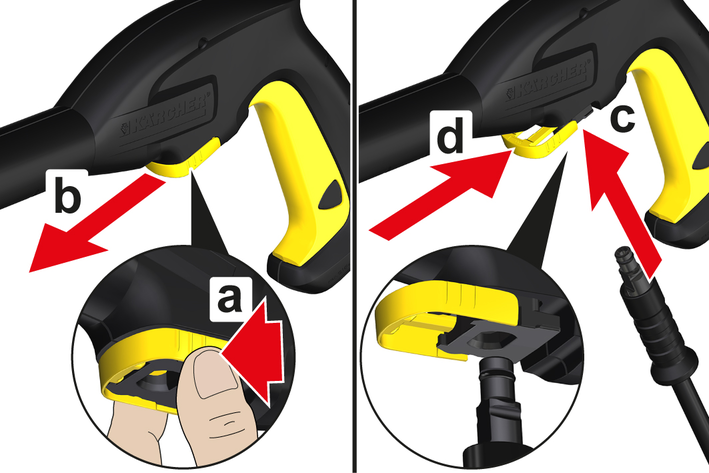 KÄRCHER
b
a
KÄRCHER
d
c