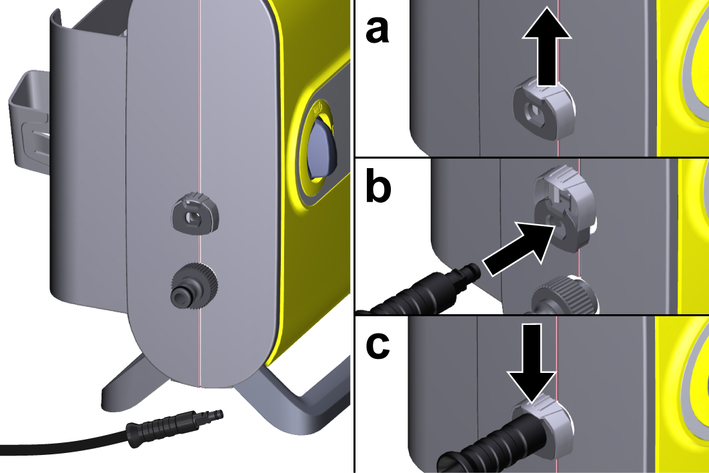 a

b

c