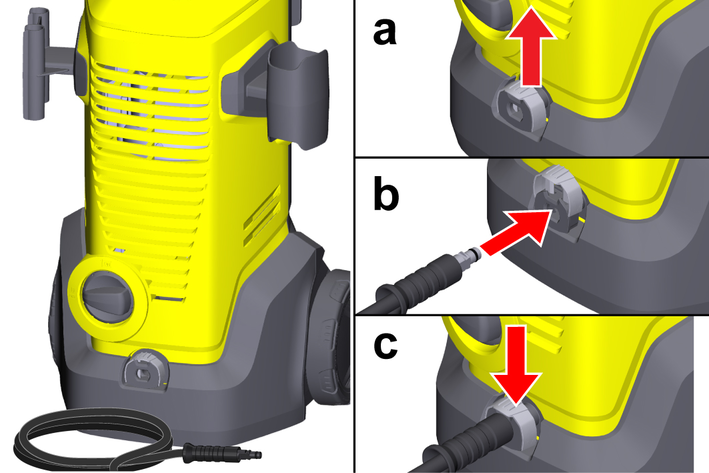 a

b

c