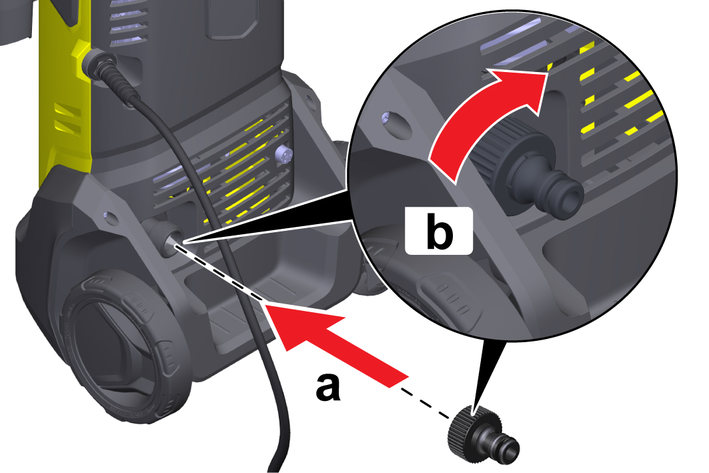 b

a