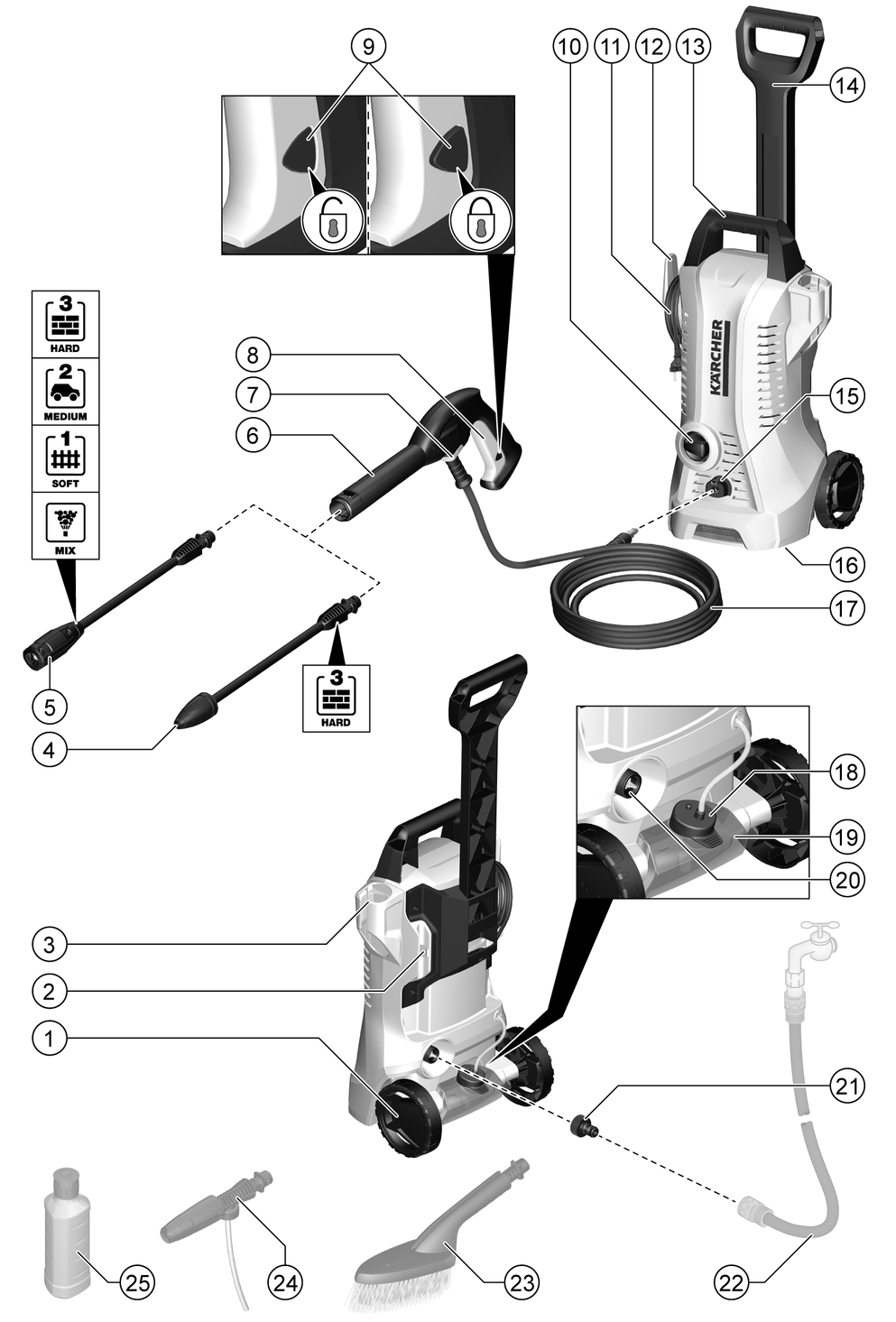 9

10 11 12 13

14

3
HARD

2
MEDIUM

1
SOFT

MIX

8

7

6

KÄRCHER

15

16

17

5

4

3
HARD

18

19

20

3

2

1

21

25

24

23

22