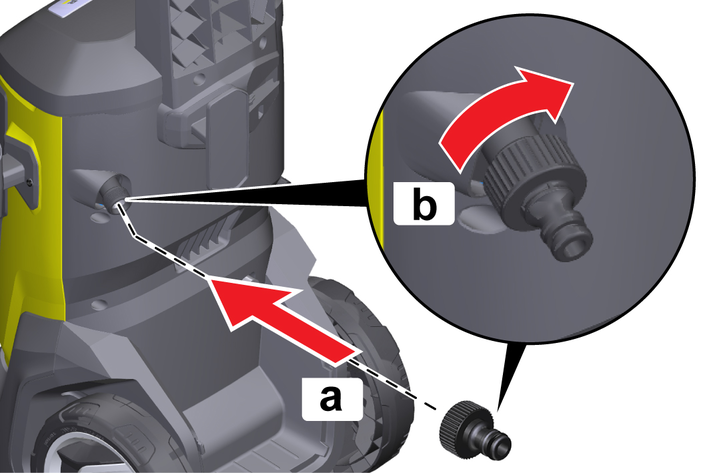 b
a