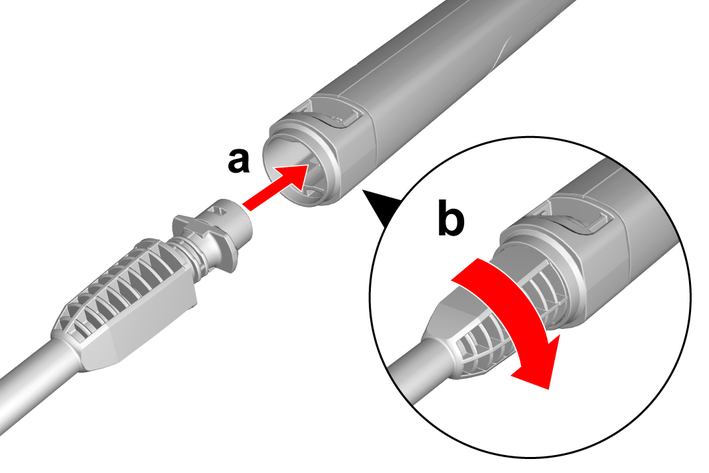 a

b