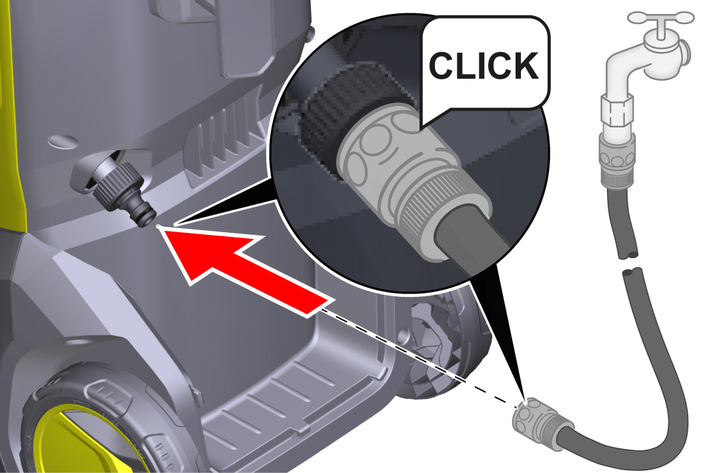 CLICK