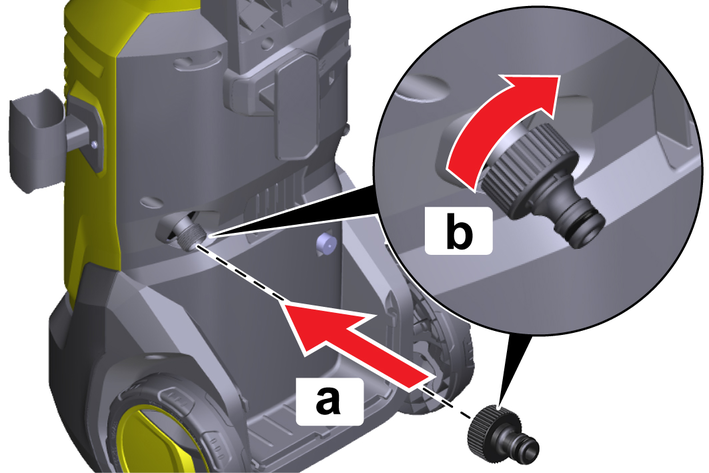 b

a