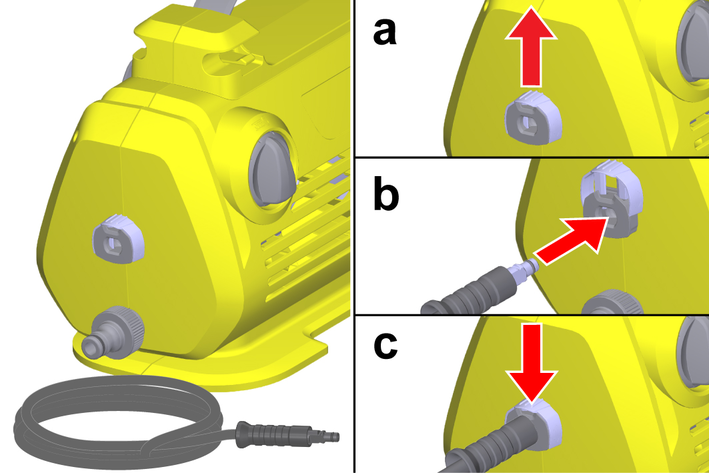 a

b

c