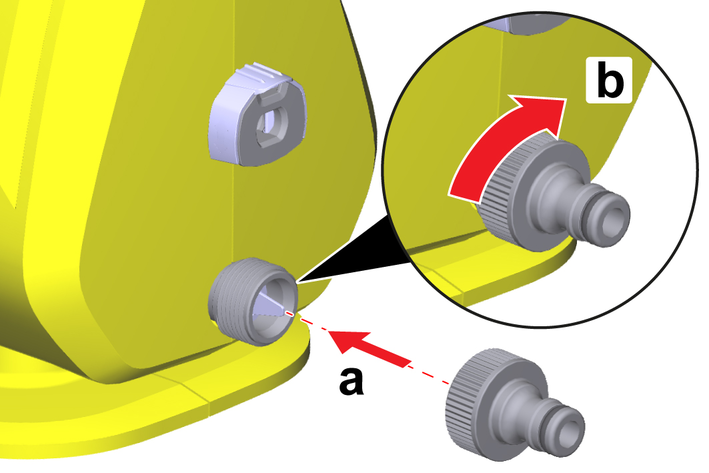 b
a