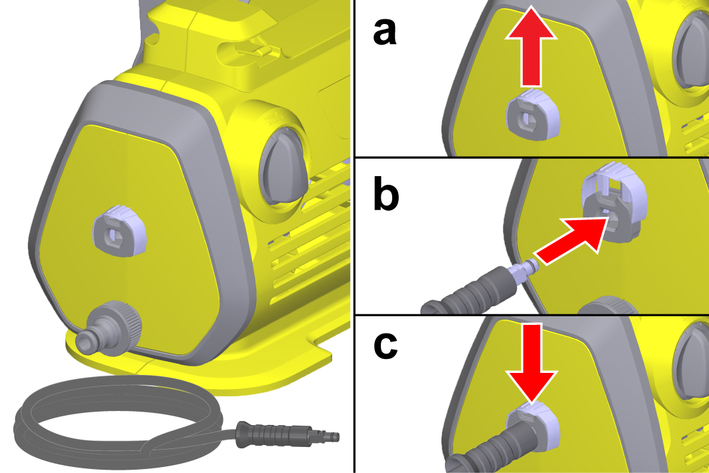 a

b

c