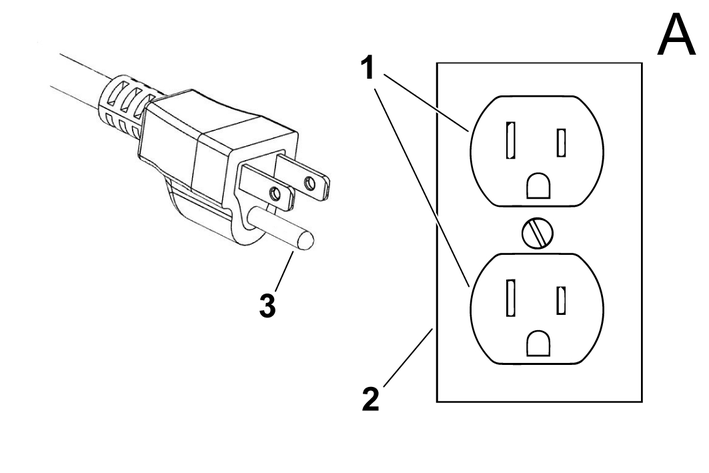 A

1

3

2