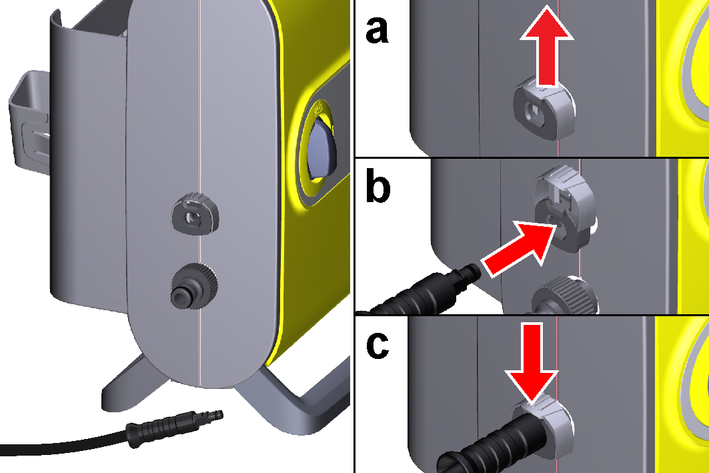 a
b
c