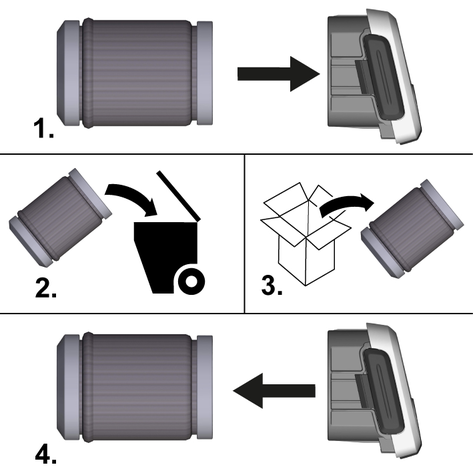 1.

2.

3.

4.