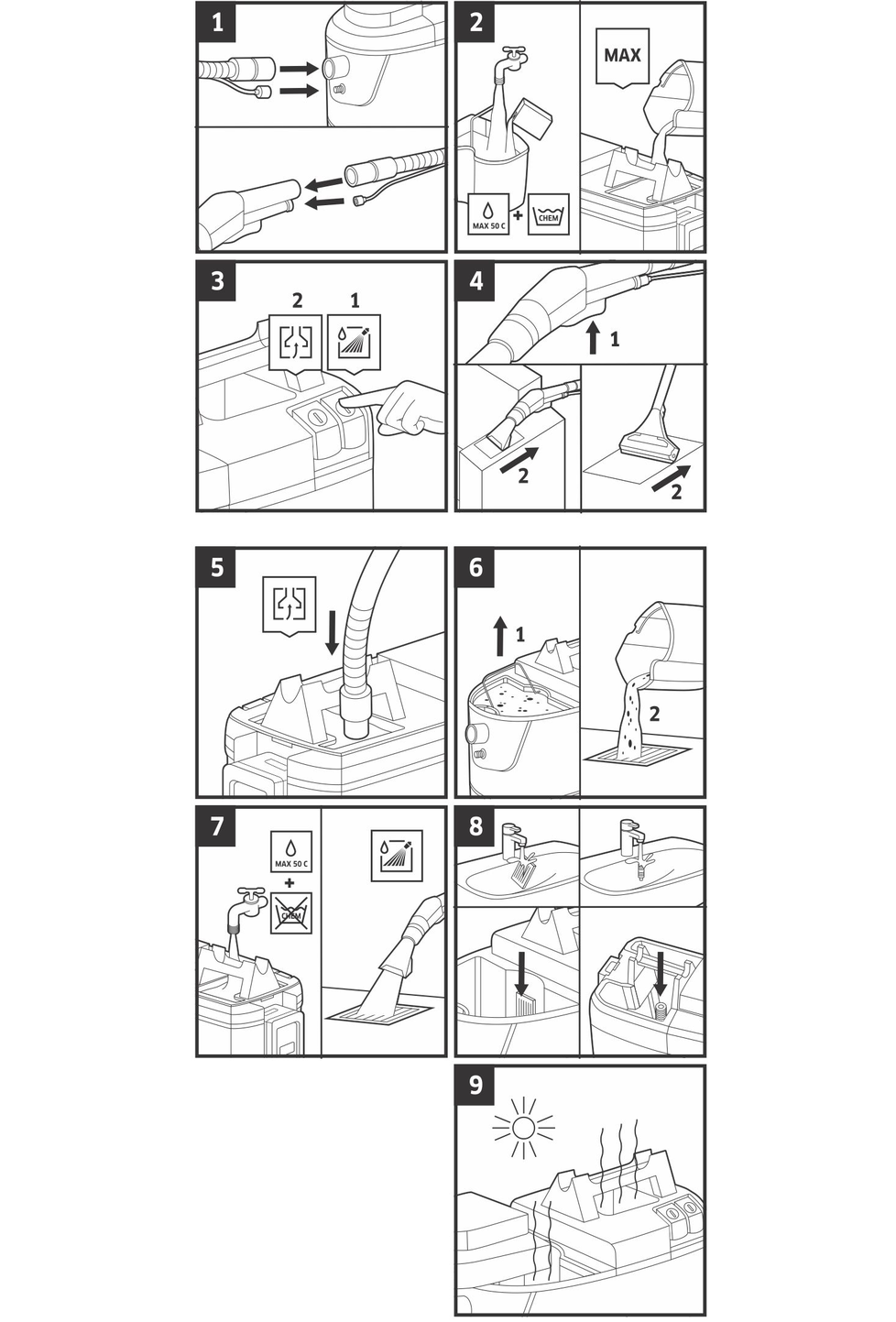 1

2

MAX

MAX 50 C

+

CHEM

3

2

1

4

1

2

2

5

6

1

2

7

MAX 50 C

+

CHEM

8

9