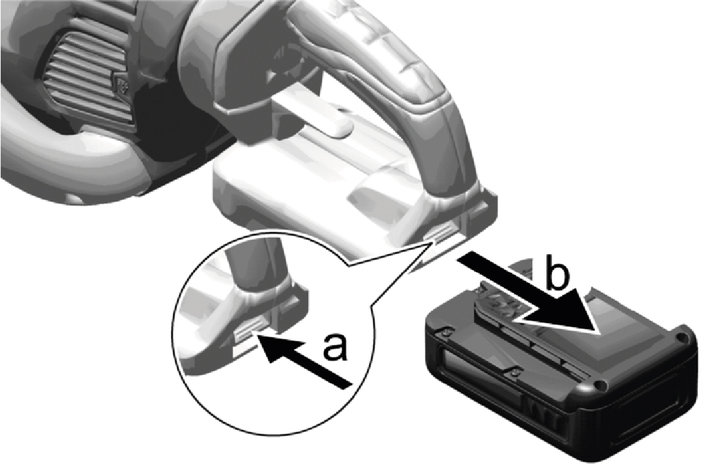 b
a