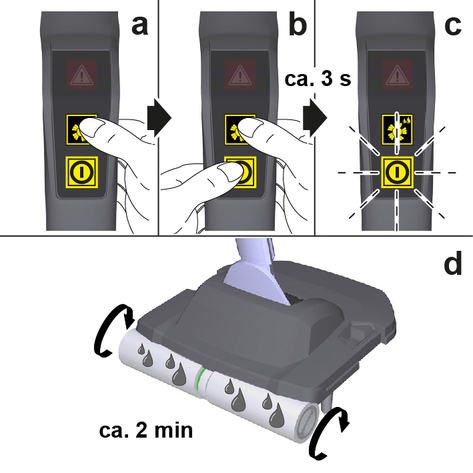 a

b

ca. 3 s

c

d

ca. 2 min