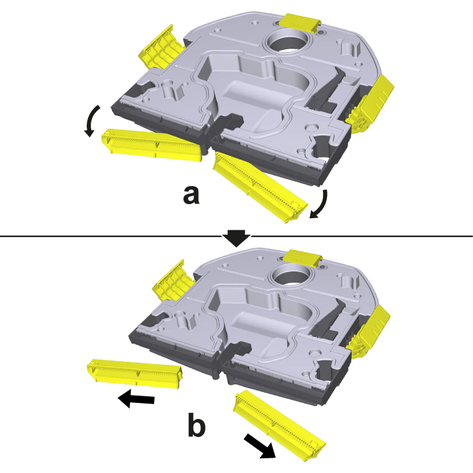 a

b