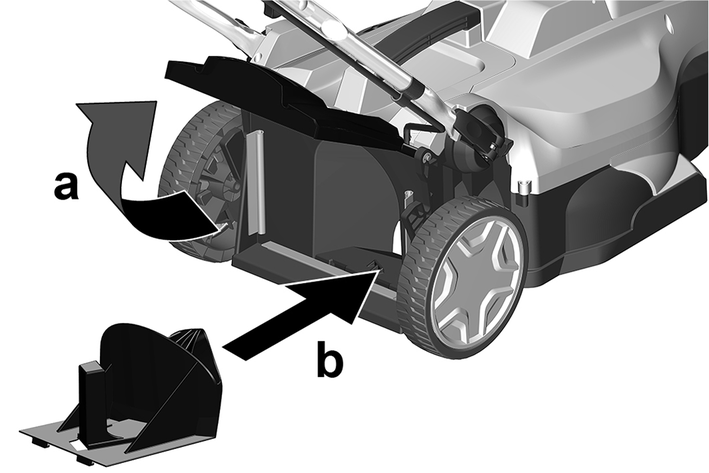 a

b