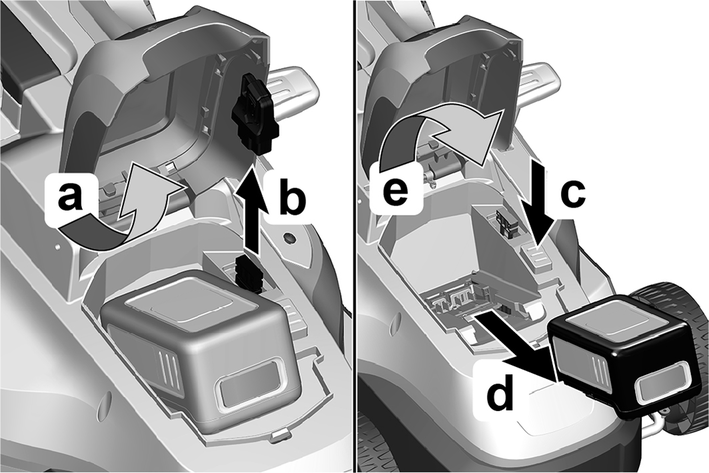 a
b
e
c
d