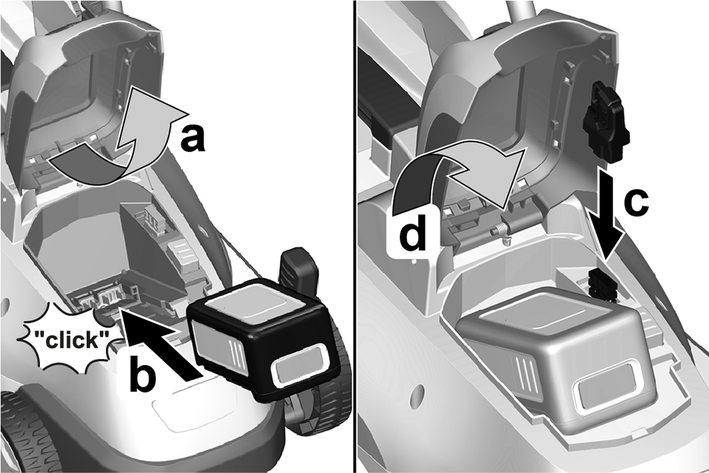 a
"click"
b
d
c