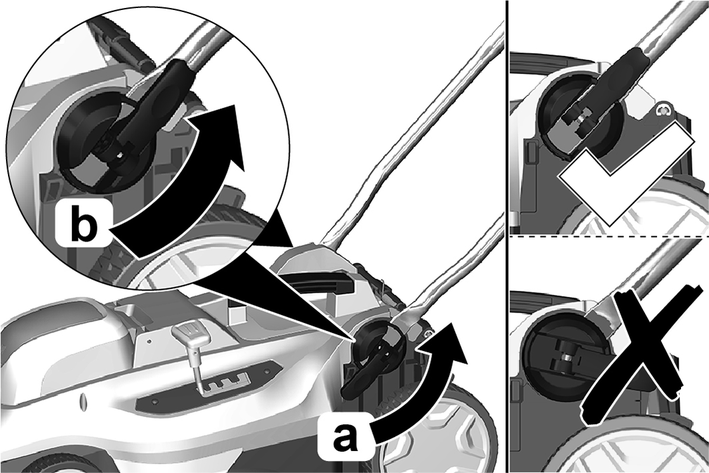 b

a