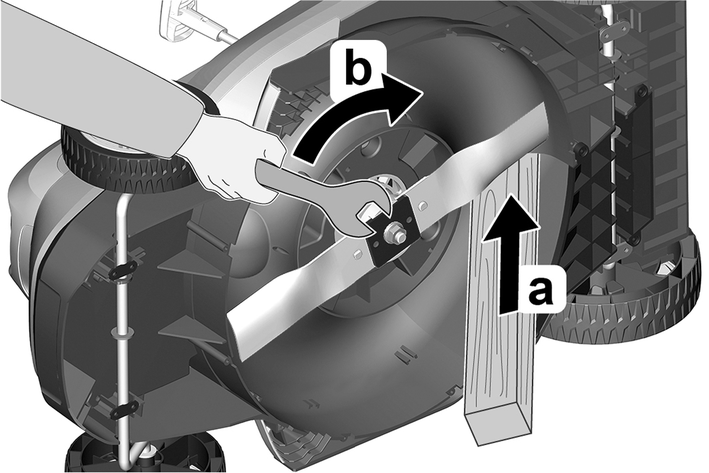 b

a