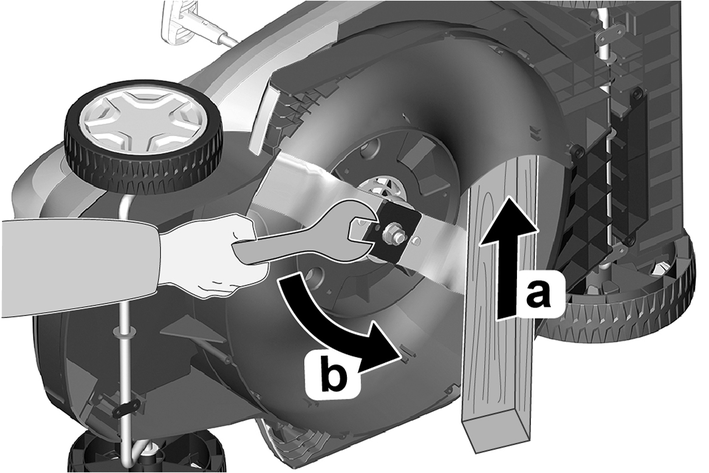 a

b