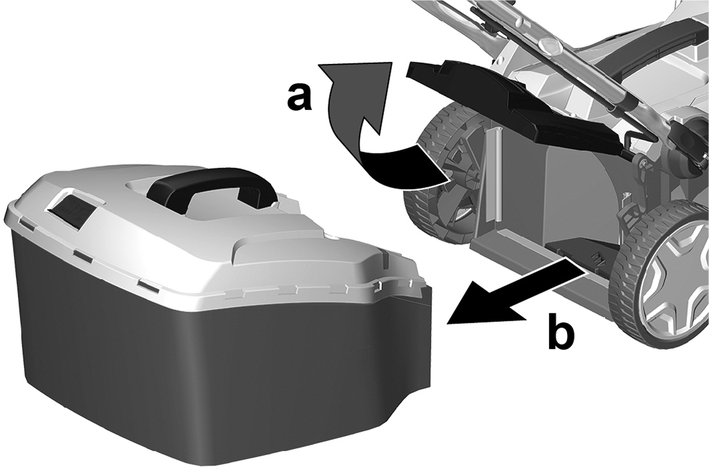 a

b