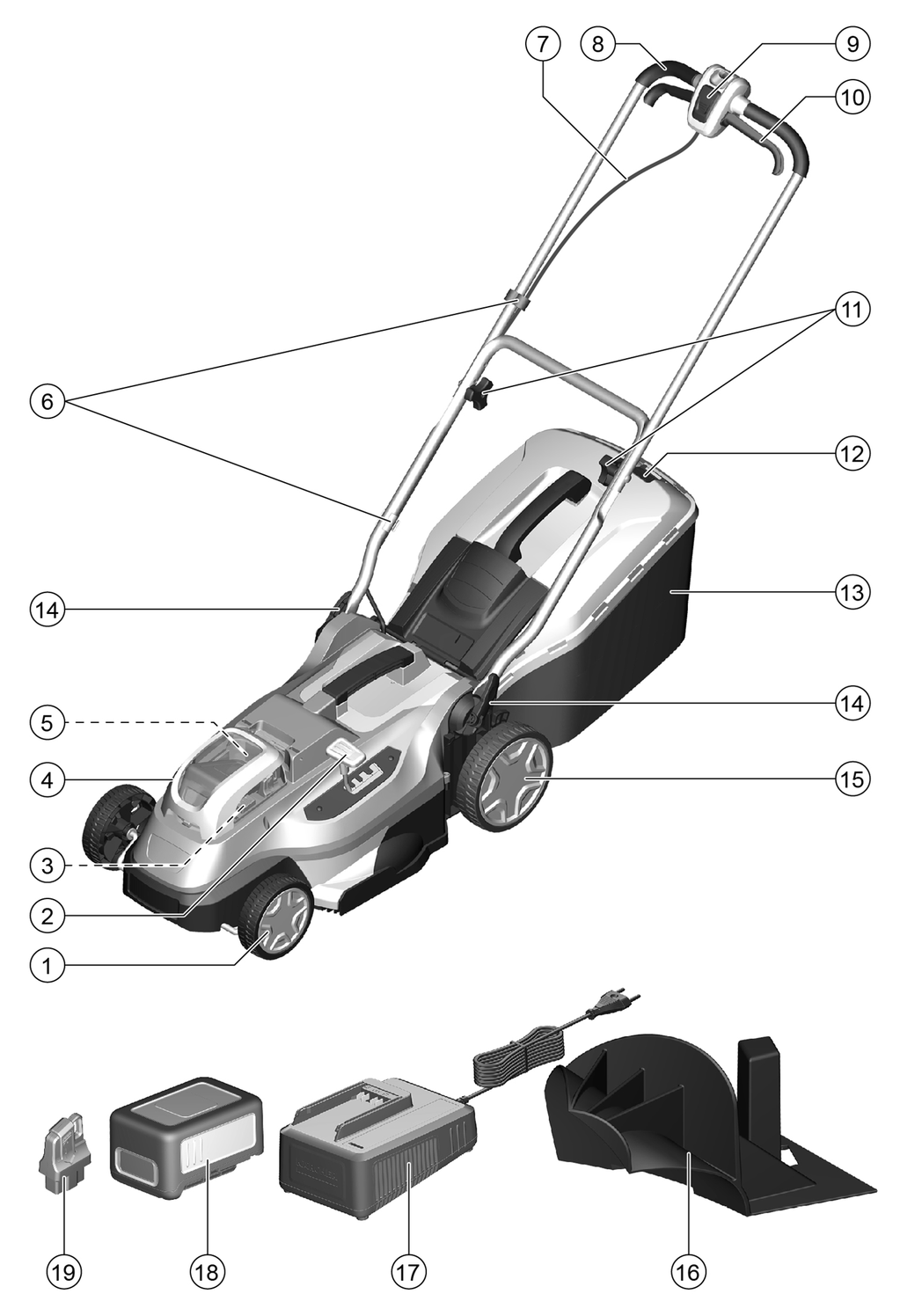 7
8
9
10
11
6
12
13
14
14
5
4
15
3
2
1
19
18
17
16