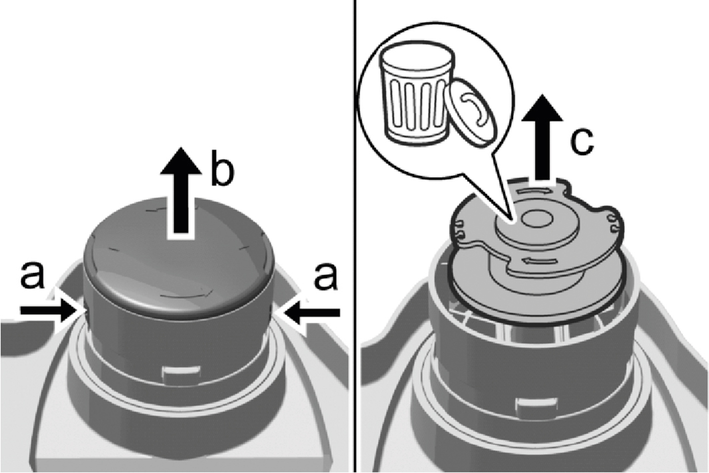 b
a
a
c