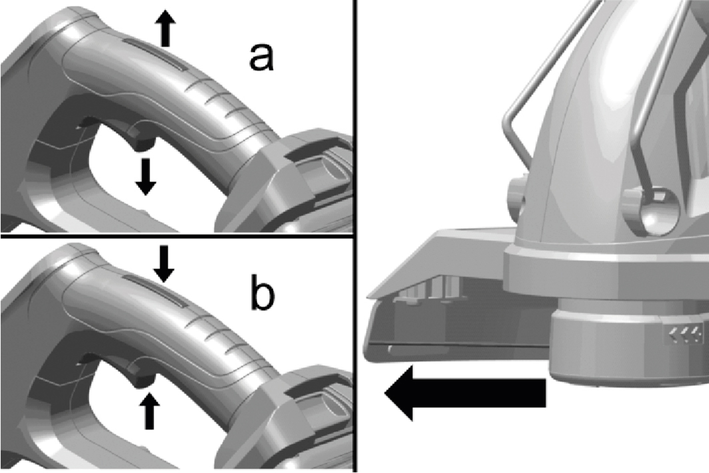 a

b