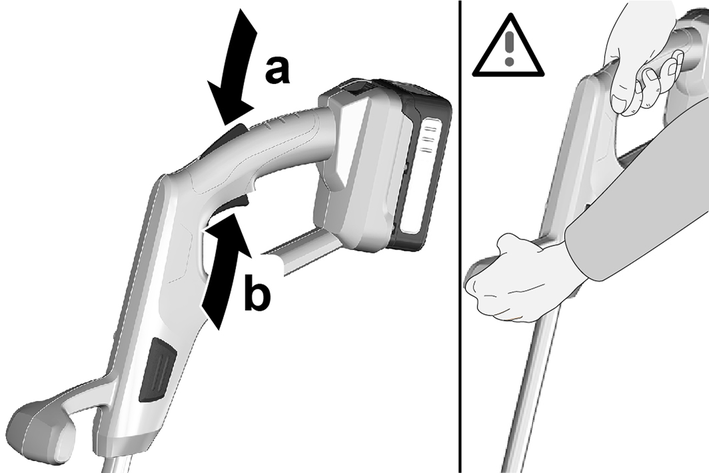 a
b